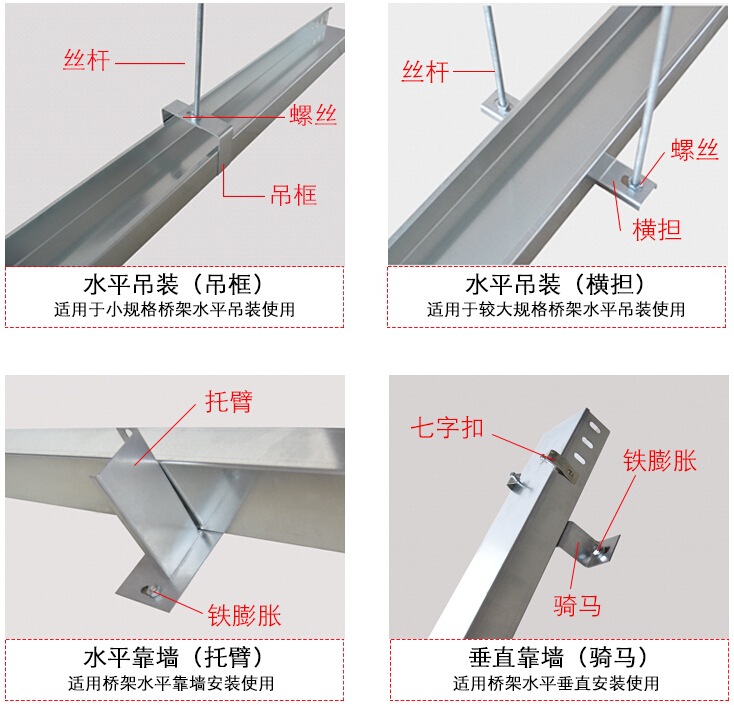 丝杆
螺丝
吊框
水平吊装（吊框）
适用于小规格桥架水平吊装使用

丝杆
螺丝
横担
水平吊装（横担）
适用于较大规格桥架水平吊装使用

托臂
铁膨胀
水平靠墙（托臂）
适用桥架水平靠墙安装使用

七字扣
铁膨胀
骑马
垂直靠墙（骑马）
适用桥架水平垂直安装使用